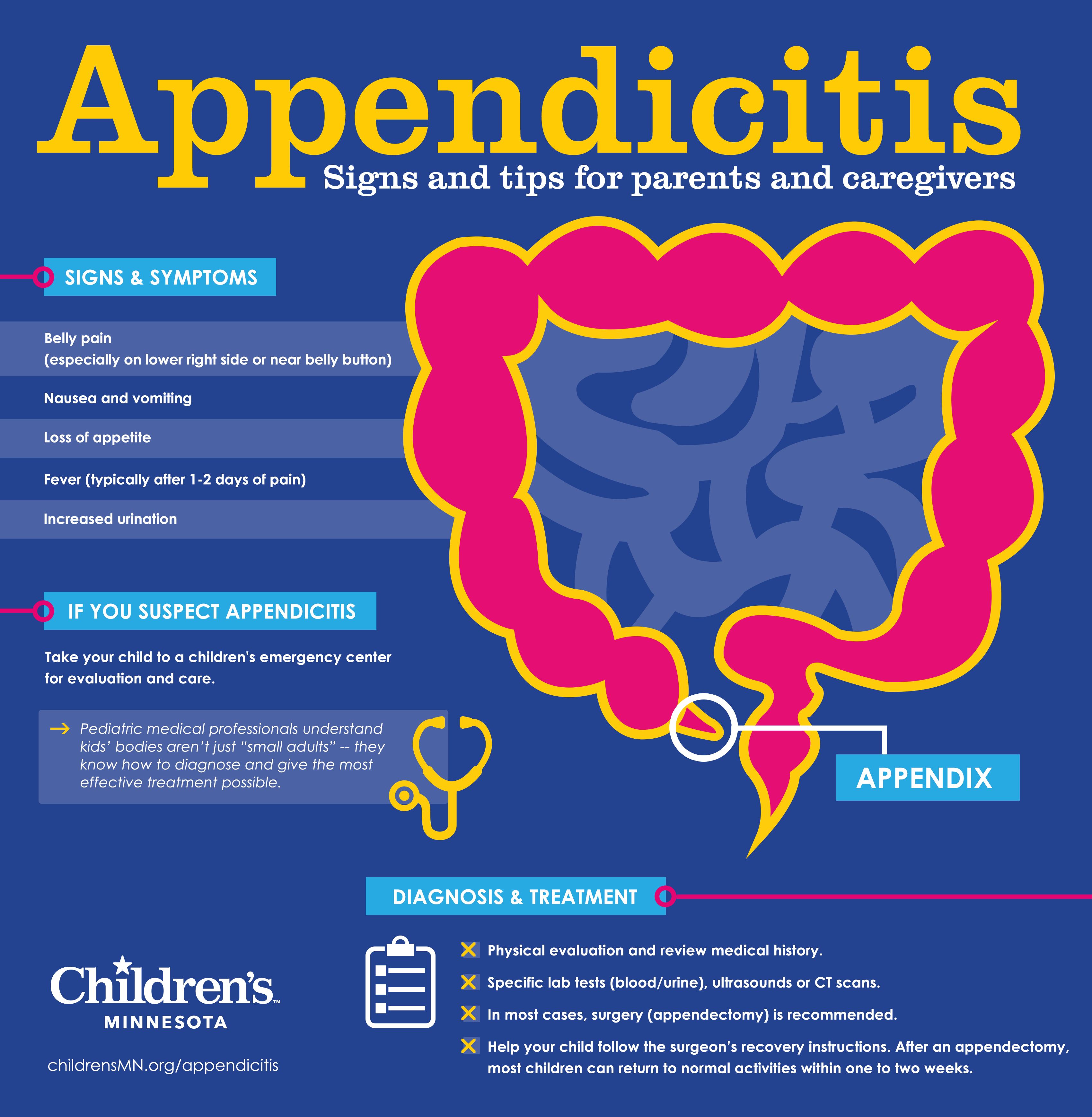 Appendicitis
Signs and tips for parents and caregivers

SIGNS & SYMPTOMS

Belly pain
(especially on lower right side or near belly button)

Nausea and vomiting

Loss of appetite

Fever (typically after 1-2 days of pain)

Increased urination

IF YOU SUSPECT APPENDICITIS

Take your child to a children's emergency center for evaluation and care.

→ Pediatric medical professionals understand kids' bodies aren't just "small adults" -- they know how to diagnose and give the most effective treatment possible.

APPENDIX

DIAGNOSIS & TREATMENT

Physical evaluation and review medical history.

Specific lab tests (blood/urine), ultrasounds or CT scans.

In most cases, surgery (appendectomy) is recommended.

Help your child follow the surgeon's recovery instructions. After an appendectomy, most children can return to normal activities within one to two weeks.

Children's™
MINNESOTA

childrensMN.org/appendicitis